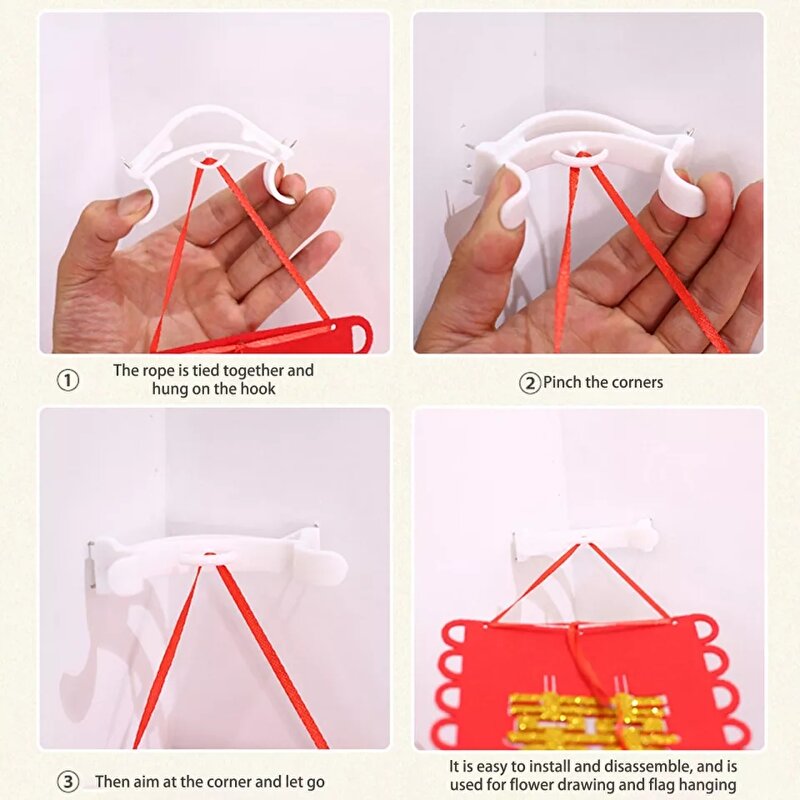 ① The rope is tied together and hung on the hook

② Pinch the corners

③ Then aim at the corner and let go

It is easy to install and disassemble, and is used for flower drawing and flag hanging