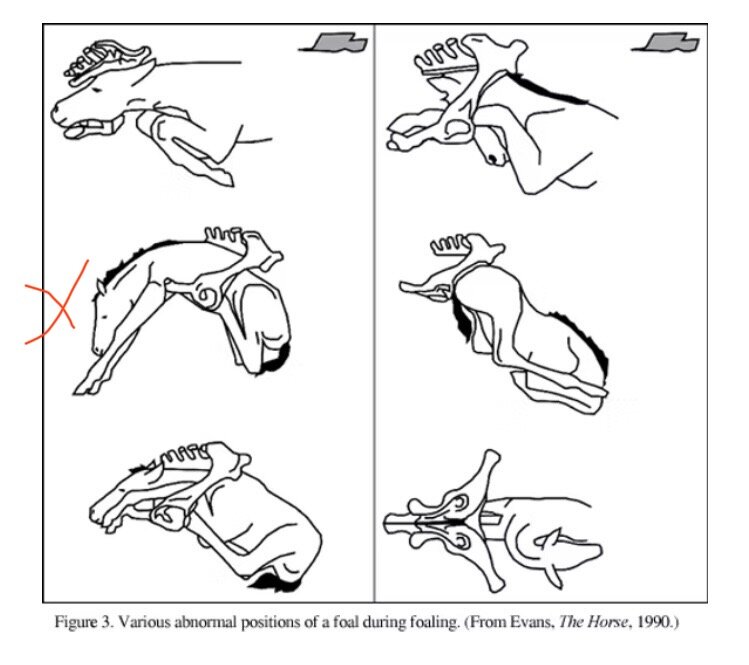 Figure 3. Various abnormal positions of a foal during foaling. (From Evans, The Horse, 1990.)