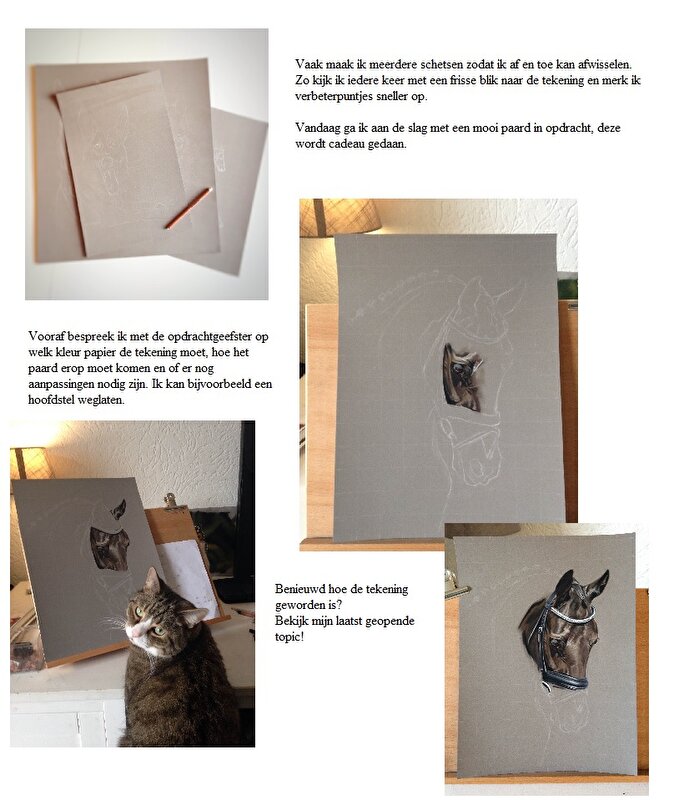 Vaak maak ik meerdere schetsen zodat ik af en toe kan afwisselen. Zo kijk ik iedere keer met een frisse blik naar de tekening en merk ik verbeterpuntjes sneller op.

Vandaag ga ik aan de slag met een mooi paard in opdracht, deze wordt cadeau gedaan.

Vooraf bespreek ik met de opdrachtgeefster op welk kleur papier de tekening moet, hoe het paard erop moet komen en of er nog aanpassingen nodig zijn. Ik kan bijvoorbeeld een hoofdstel weglaten.

Benieuwd hoe de tekening geworden is?
Bekijk mijn laatst geopende topic!